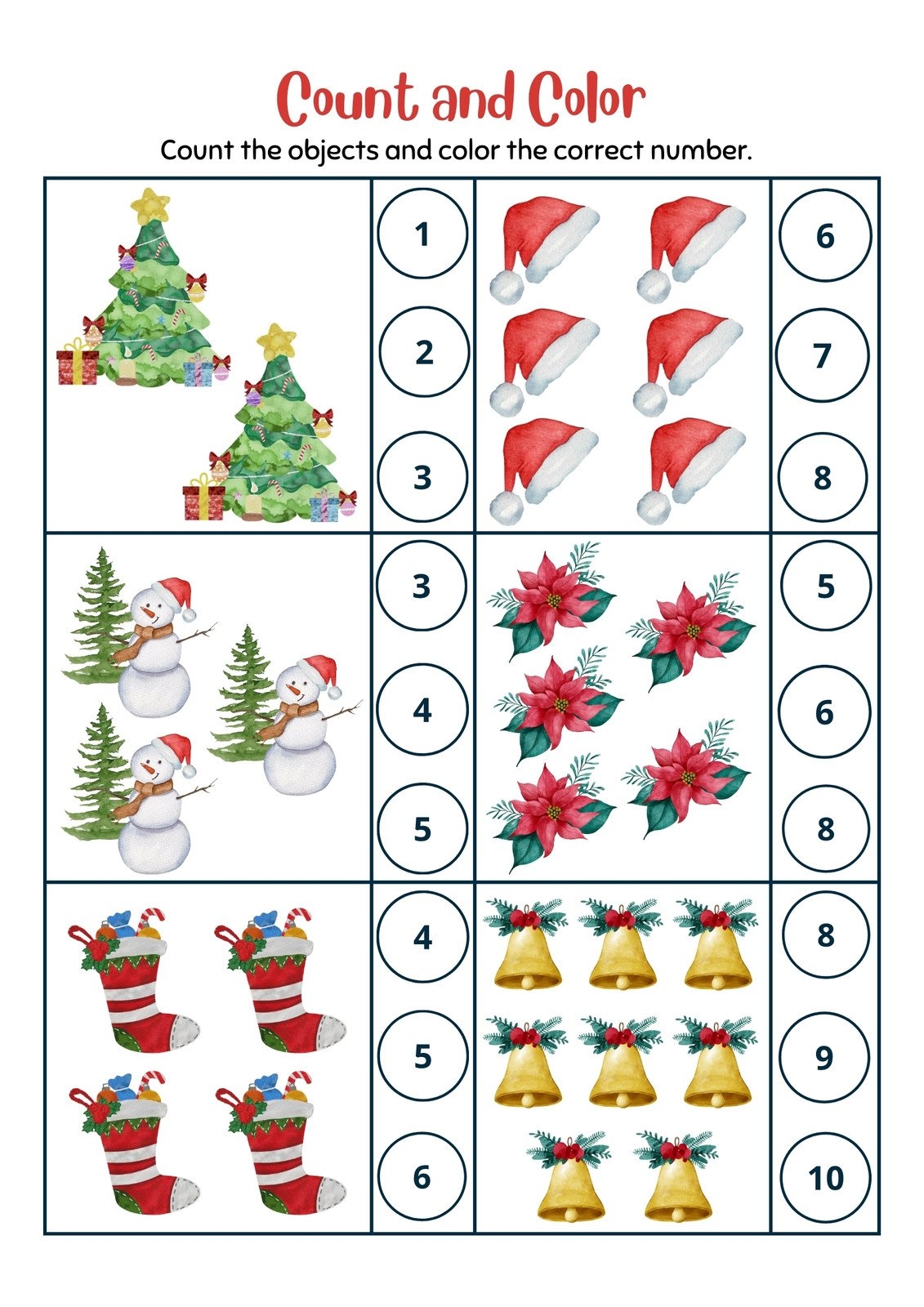 Count and Color

Count the objects and color the correct number.

1
2
3

6
7
8

3
4
5

5
6
8

4
5
6

8
9
10